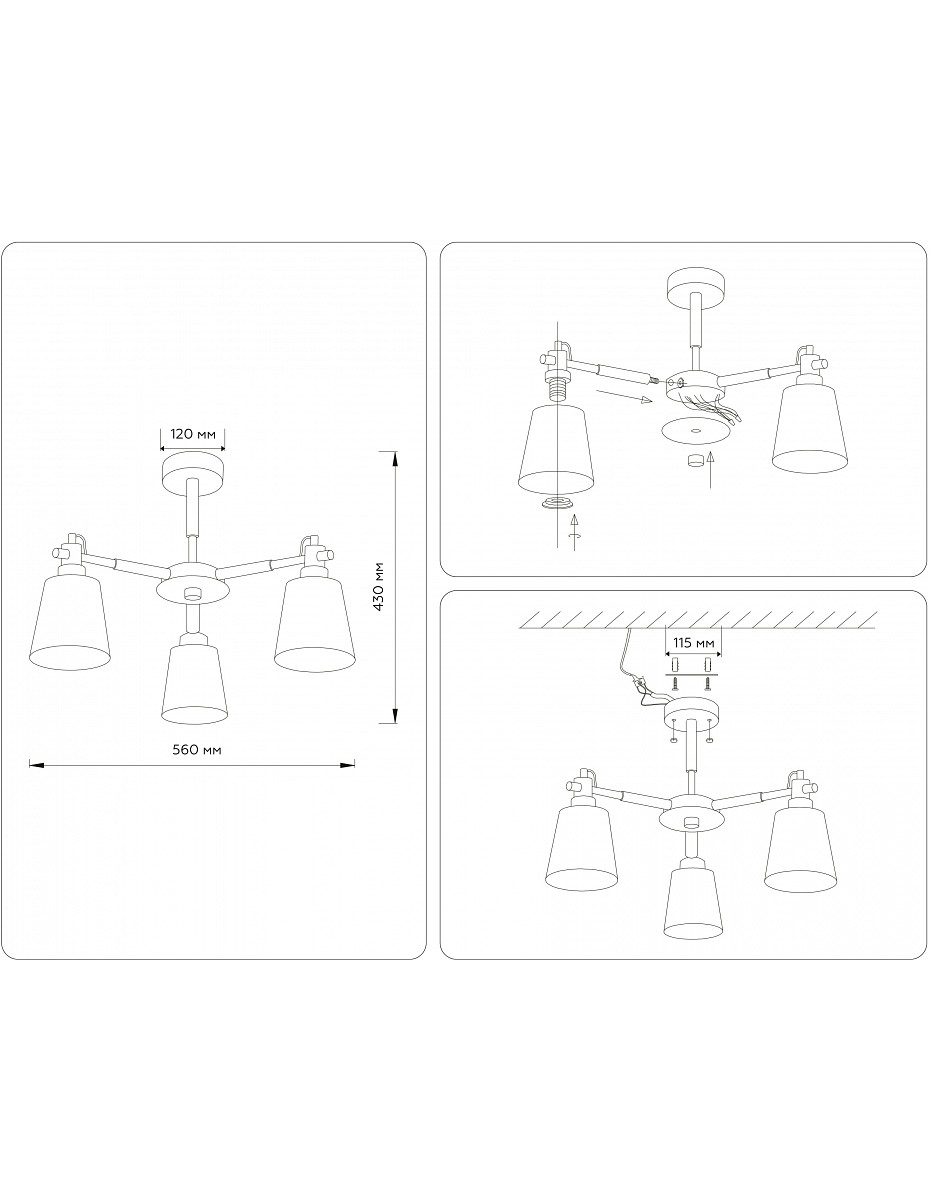 120 мм

430 мм

560 мм

115 мм