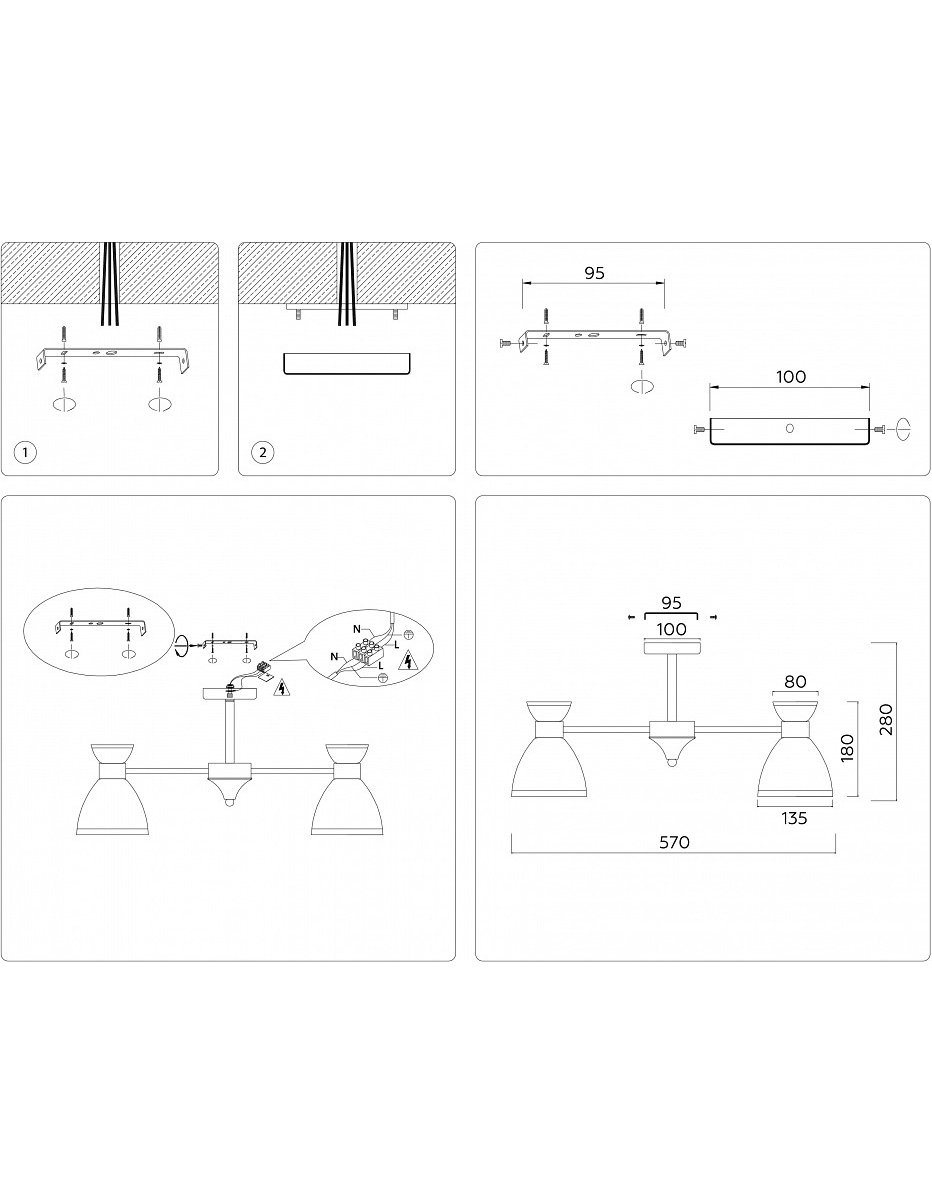 1

2

95

100

N
L
N
L

95
100
80
180
280
135
570